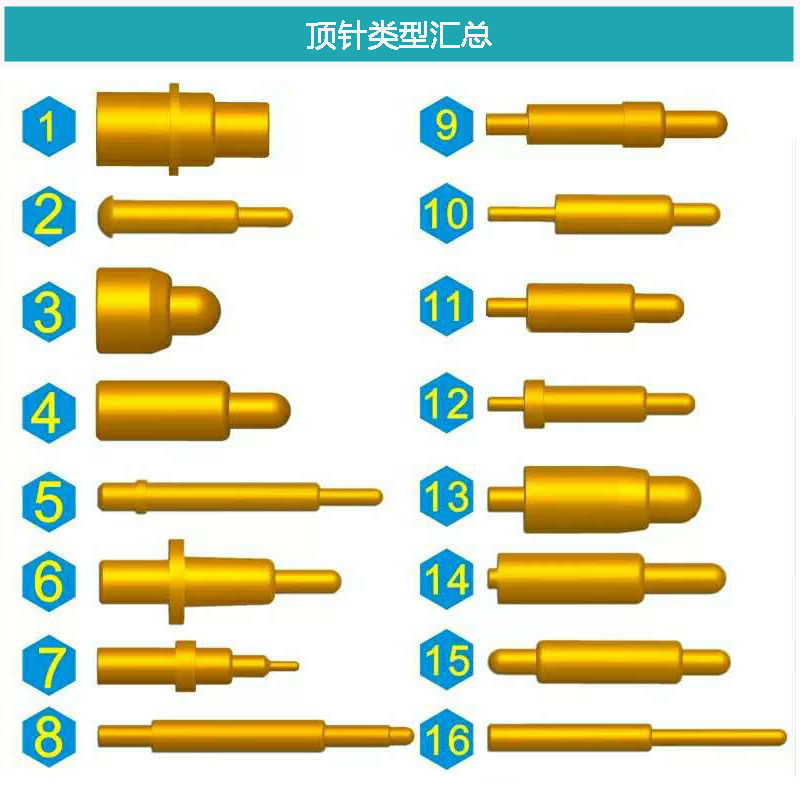 顶针类型汇总

1
2
3
4
5
6
7
8

9
10
11
12
13
14
15
16